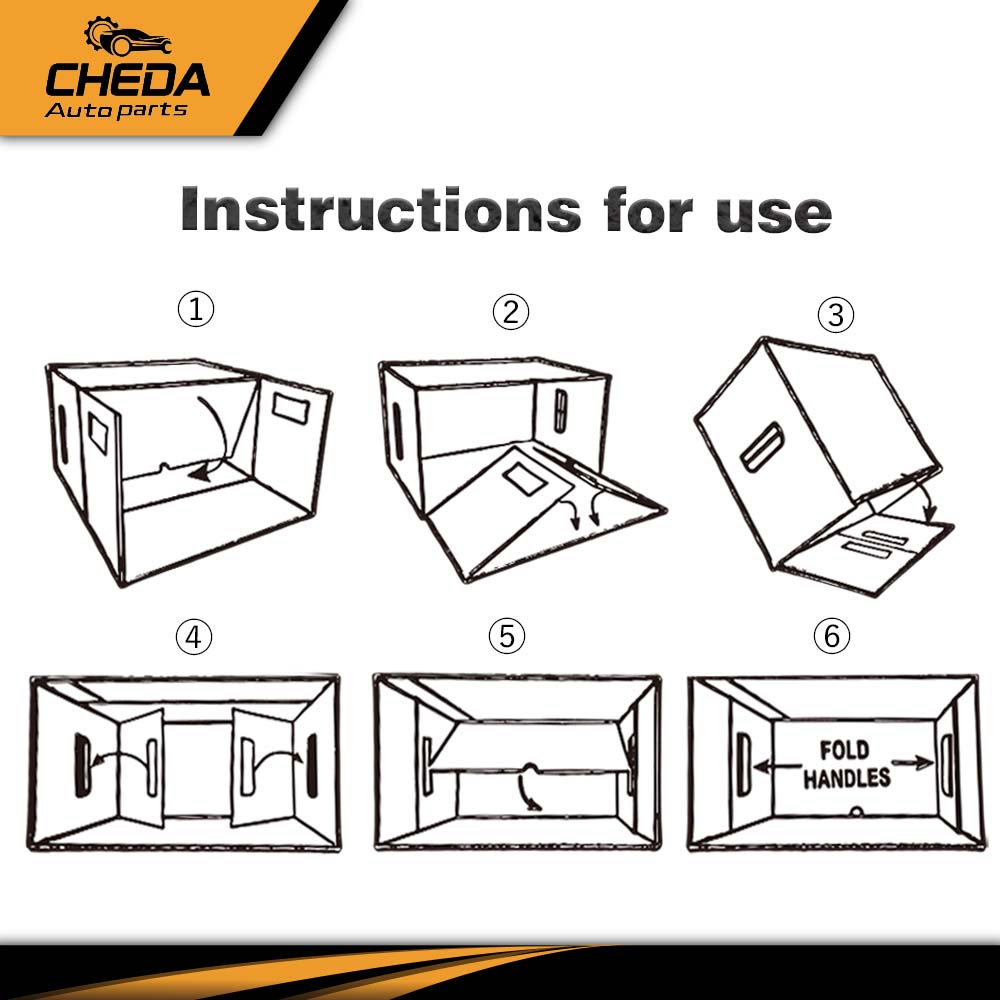 CHEDA
Auto parts

Instructions for use

①

②

③

④

⑤

⑥

FOLD
HANDLES